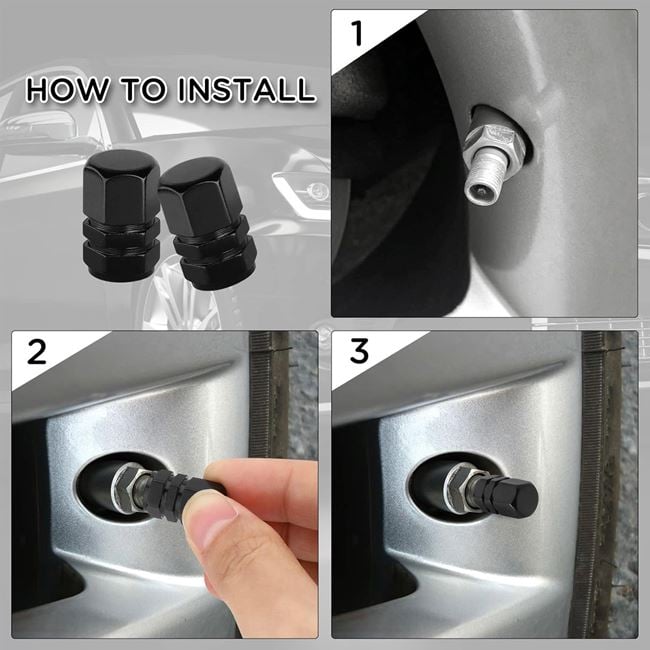 HOW TO INSTALL

1

2

3