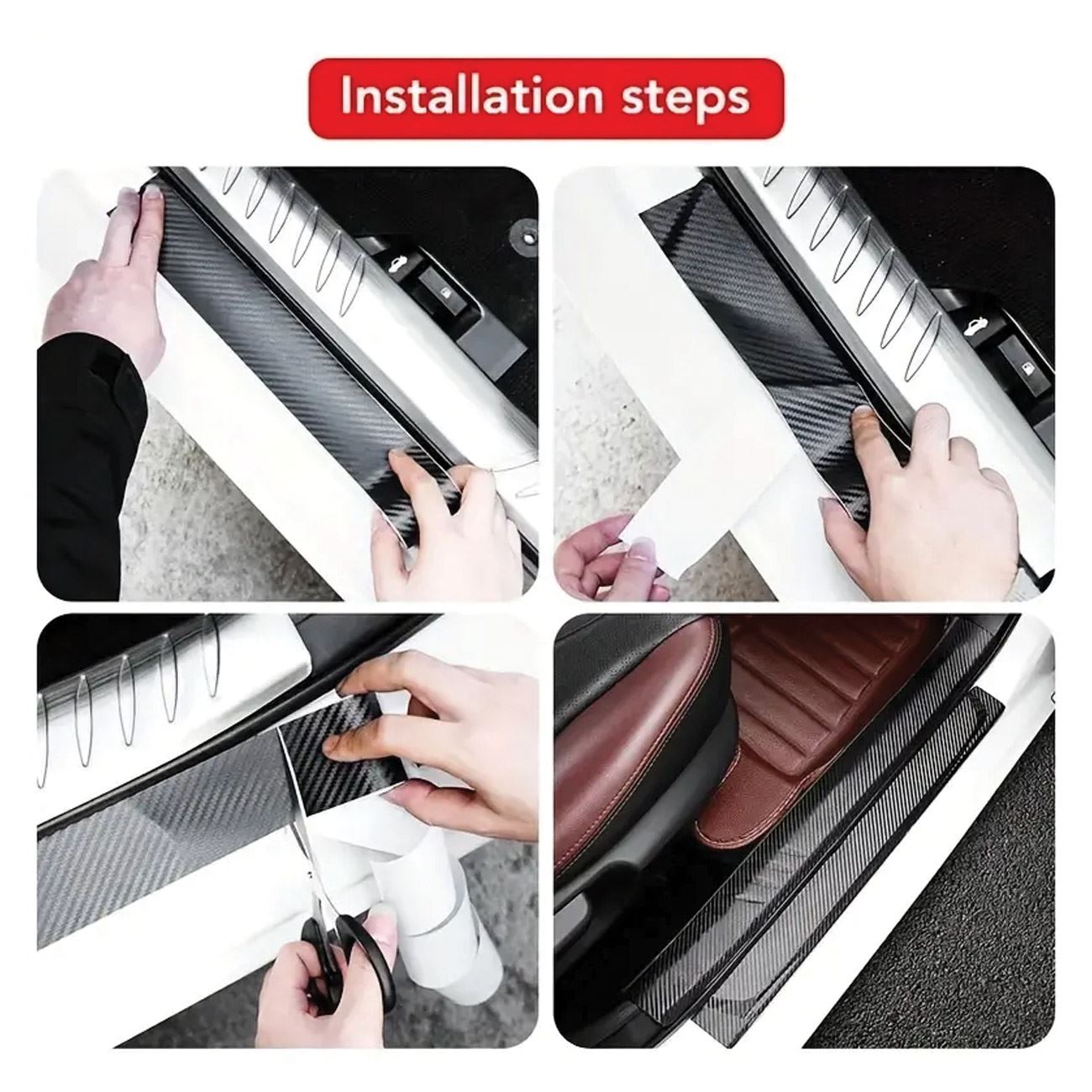 Installation steps