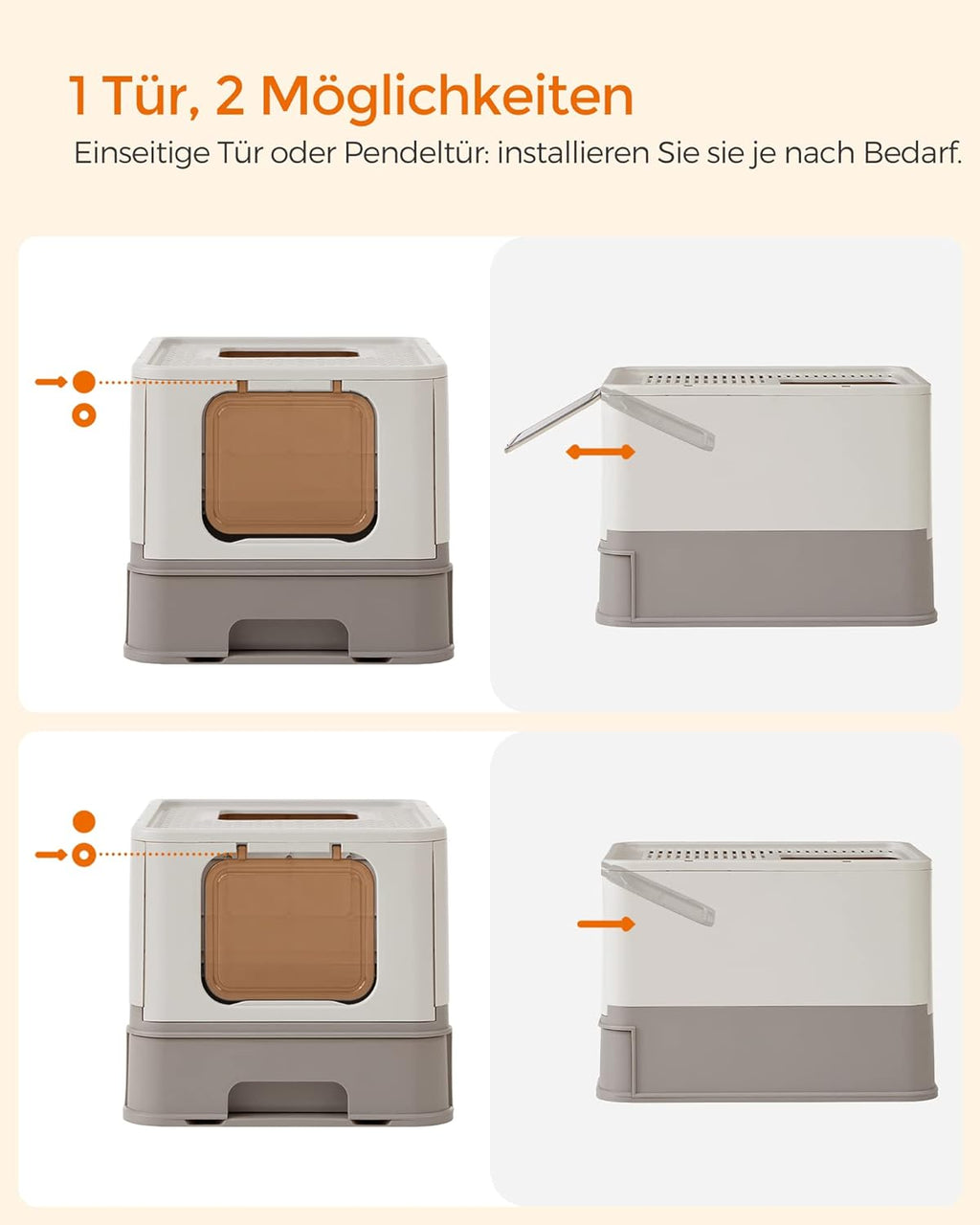 1 Tür, 2 Möglichkeiten

Einseitige Tür oder Pendeltür: installieren Sie sie je nach Bedarf.